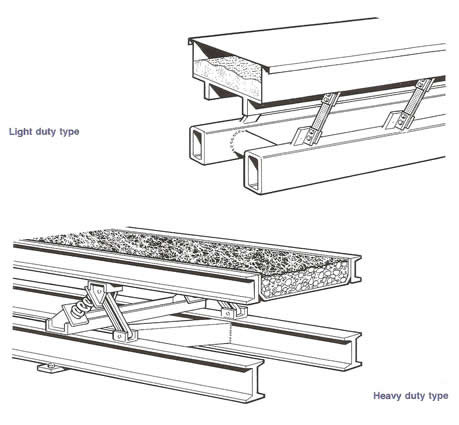 Light duty type

Heavy duty type